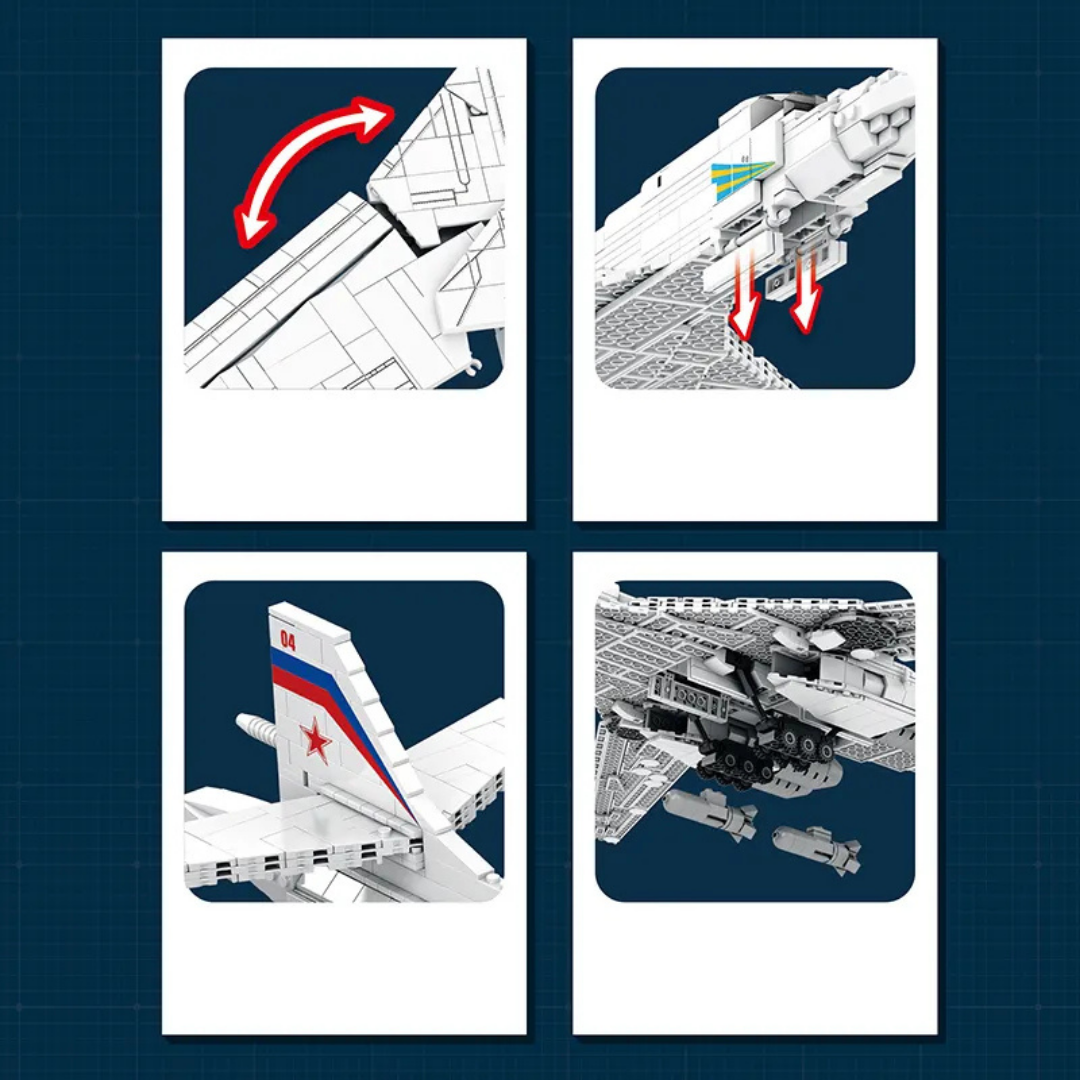 04