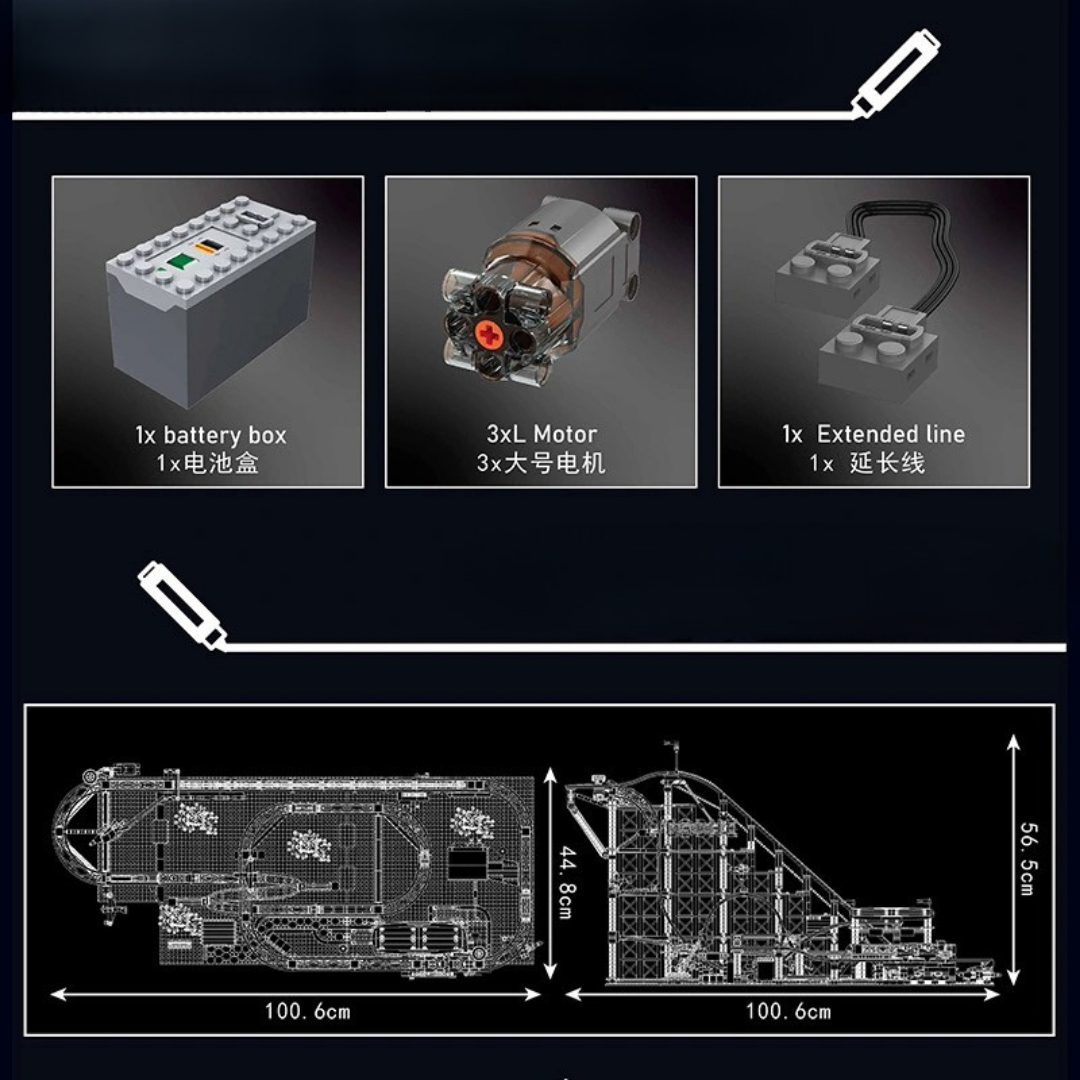 1x battery box
1x电池盒

3xL Motor
3x大号电机

1x Extended line
1x 延长线

44.8cm

100.6cm

56.5cm

100.6cm