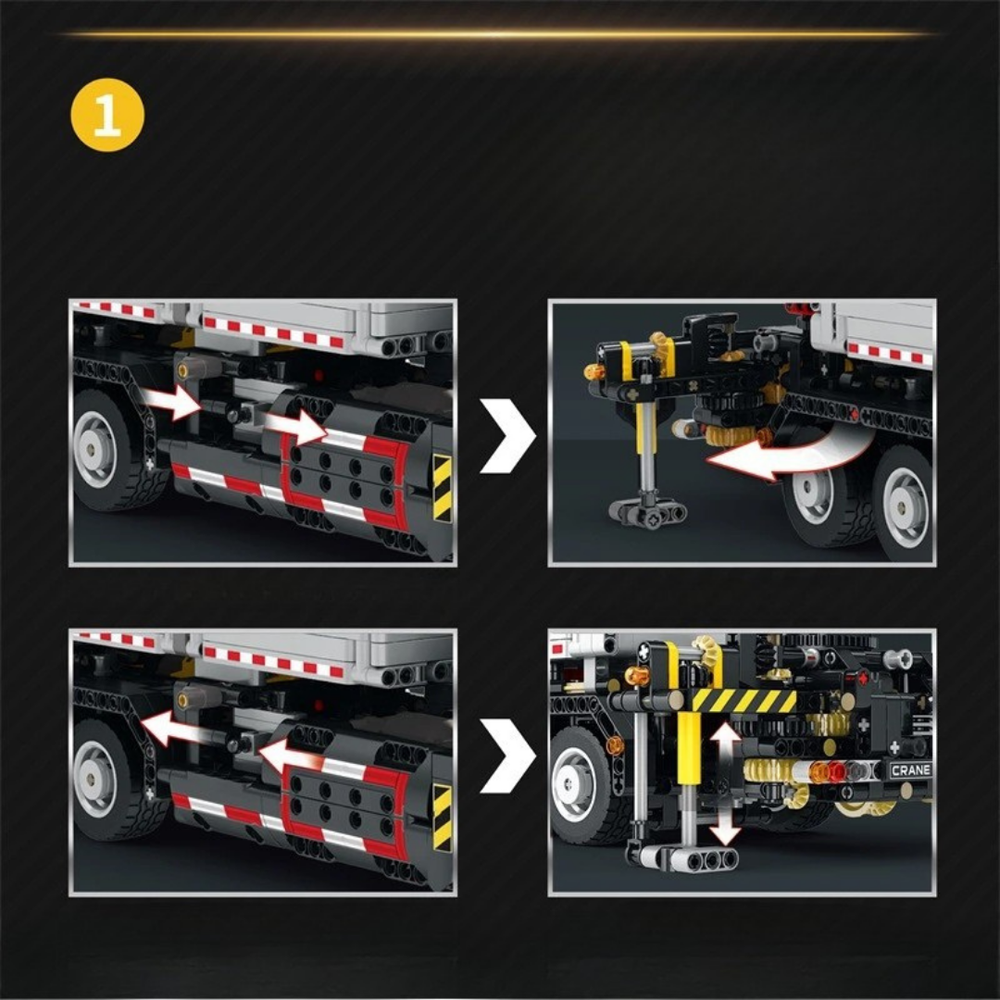 1

CRANE